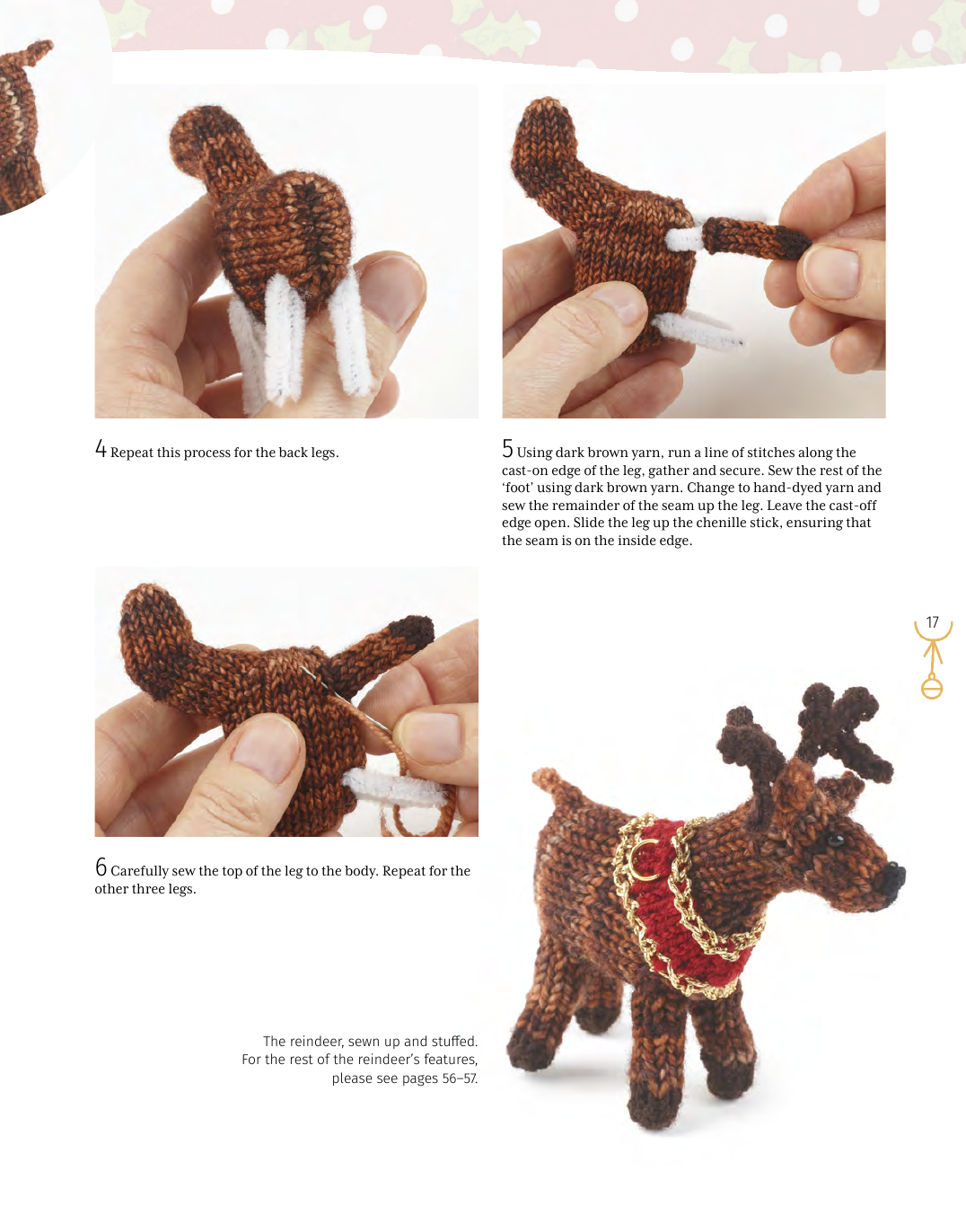 4 Repeat this process for the back legs.

5 Using dark brown yarn, run a line of stitches along the cast-on edge of the leg, gather and secure. Sew the rest of the 'foot' using dark brown yarn. Change to hand-dyed yarn and sew the remainder of the seam up the leg. Leave the cast-off edge open. Slide the leg up the chenille stick, ensuring that the seam is on the inside edge.

17

6 Carefully sew the top of the leg to the body. Repeat for the other three legs.

The reindeer, sewn up and stuffed. For the rest of the reindeer's features, please see pages 56–57.